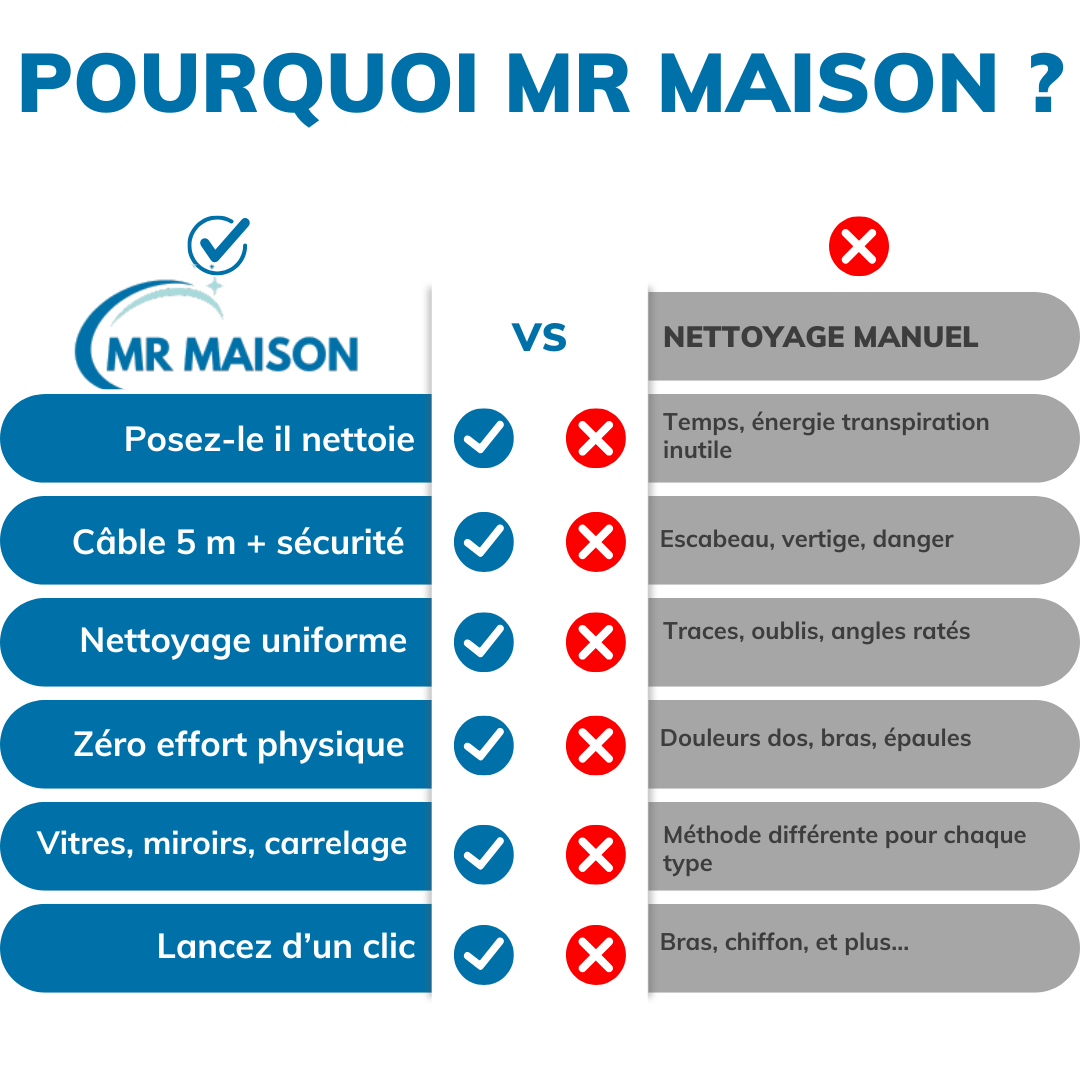 POURQUOI MR MAISON ?

| MR MAISON | VS | NETTOYAGE MANUEL |
|---|---|---|
| Posez-le il nettoie | | Temps, énergie transpiration inutile |
| Câble 5 m + sécurité | | Escabeau, vertige, danger |
| Nettoyage uniforme | | Traces, oublis, angles ratés |
| Zéro effort physique | | Douleurs dos, bras, épaules |
| Vitres, miroirs, carrelage | | Méthode différente pour chaque type |
| Lancez d'un clic | | Bras, chiffon, et plus... |